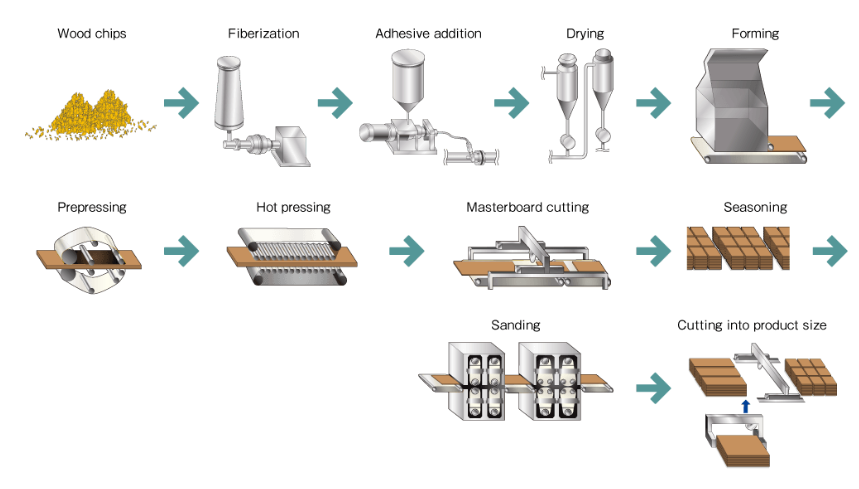 Wood chips

Fiberization

Adhesive addition

Drying

Forming

Prepressing

Hot pressing

Masterboard cutting

Seasoning

Sanding

Cutting into product size